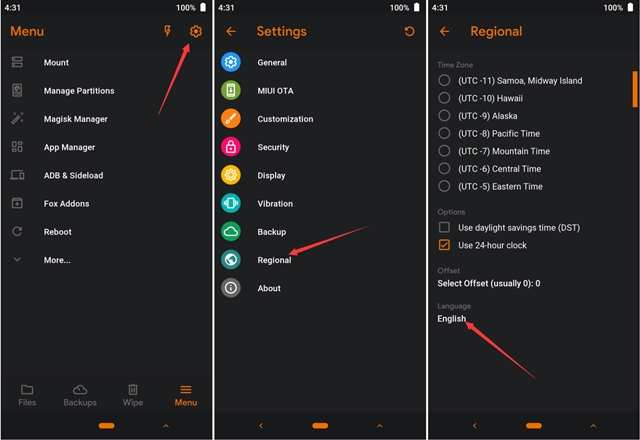 4:31
100%

Menu

Mount
Manage Partitions
Magisk Manager
App Manager
ADB & Sideload
Fox Addons
Reboot
More...

Files
Backups
Wipe
Menu

4:31
100%

Settings

General
MIUI OTA
Customization
Security
Display
Vibration
Backup
Regional
About

4:31
100%

Regional

Time Zone
(UTC -11) Samoa, Midway Island
(UTC -10) Hawaii
(UTC -9) Alaska
(UTC -8) Pacific Time
(UTC -7) Mountain Time
(UTC -6) Central Time
(UTC -5) Eastern Time

Options
Use daylight savings time (DST)
Use 24-hour clock

Offset
Select Offset (usually 0): 0

Language
English